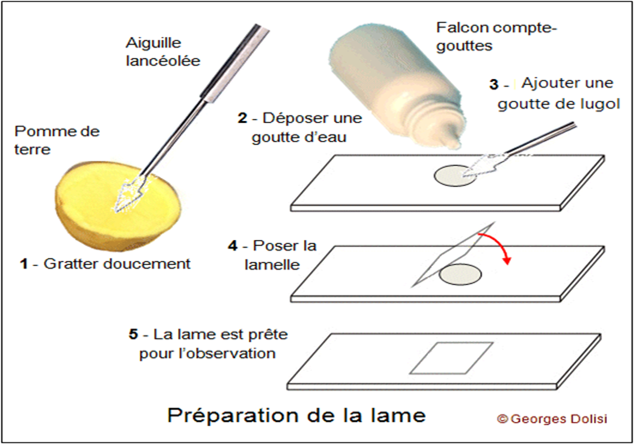 Aiguille lancéolée

Falcon compte-gouttes

Pomme de terre

2 - Déposer une goutte d'eau

3 - Ajouter une goutte de lugol

1 - Gratter doucement

4 - Poser la lamelle

5 - La lame est prête pour l'observation

Préparation de la lame

© Georges Dolisi